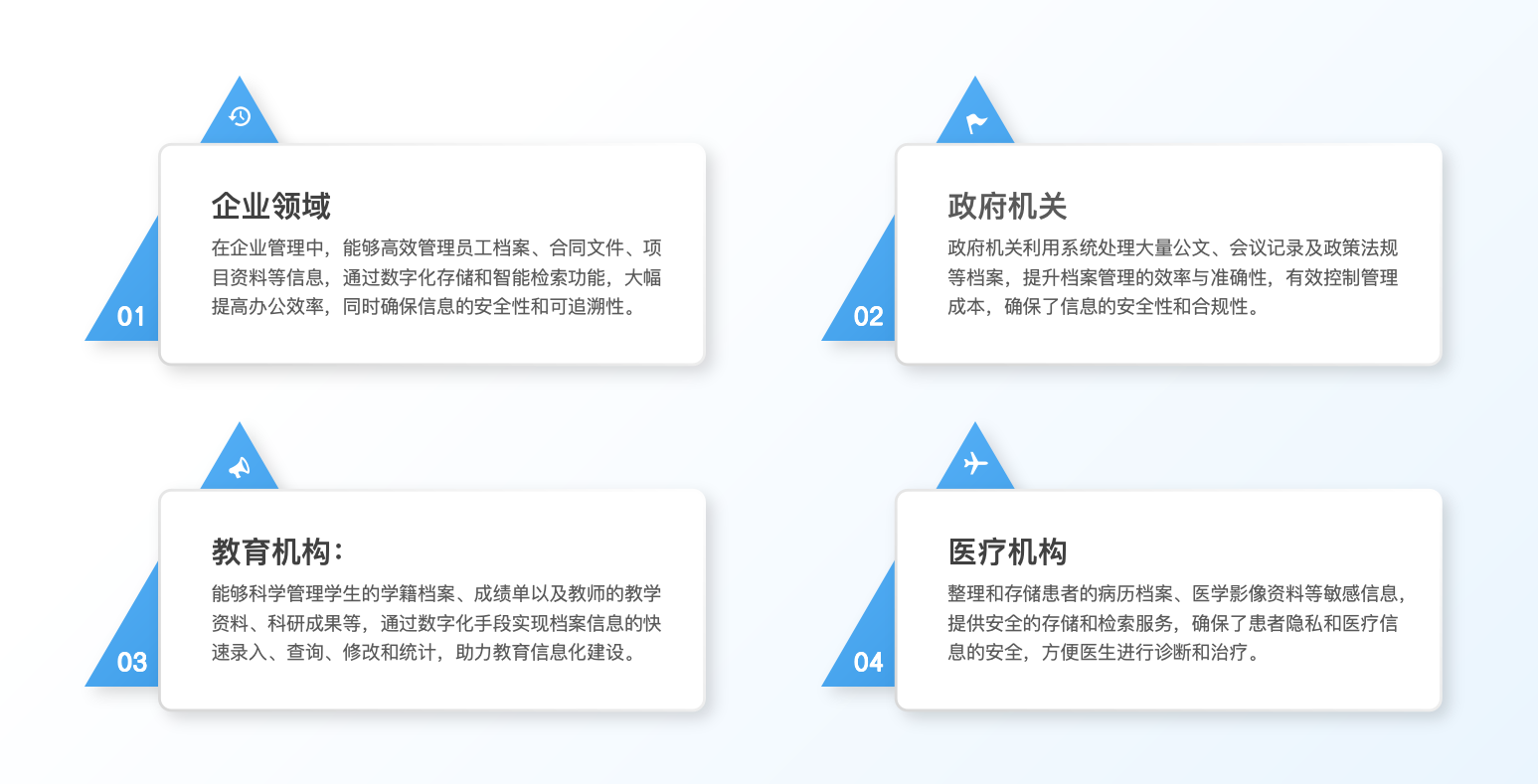 01

企业领域

在企业管理中，能够高效管理员工档案、合同文件、项目资料等信息，通过数字化存储和智能检索功能，大幅提高办公效率，同时确保信息的安全性和可追溯性。

02

政府机关

政府机关利用系统处理大量公文、会议记录及政策法规等档案，提升档案管理的效率与准确性，有效控制管理成本，确保了信息的安全性和合规性。

03

教育机构：

能够科学管理学生的学籍档案、成绩单以及教师的教学资料、科研成果等，通过数字化手段实现档案信息的快速录入、查询、修改和统计，助力教育信息化建设。

04

医疗机构

整理和存储患者的病历档案、医学影像资料等敏感信息，提供安全的存储和检索服务，确保了患者隐私和医疗信息的安全，方便医生进行诊断和治疗。